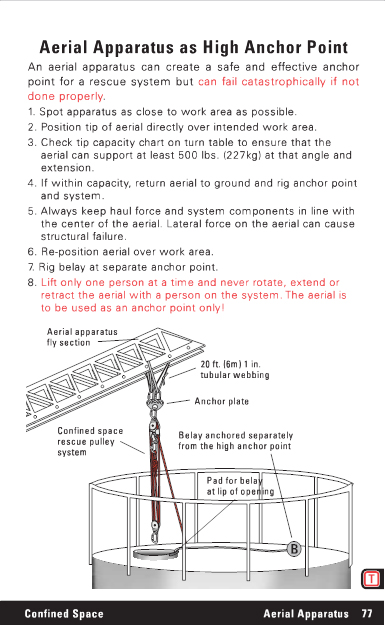 Aerial Apparatus as High Anchor Point

An aerial apparatus can create a safe and effective anchor point for a rescue system but can fail catastrophically if not done properly.

1. Spot apparatus as close to work area as possible.
2. Position tip of aerial directly over intended work area.
3. Check tip capacity chart on turn table to ensure that the aerial can support at least 500 lbs. (227kg) at that angle and extension.
4. If within capacity, return aerial to ground and rig anchor point and system.
5. Always keep haul force and system components in line with the center of the aerial. Lateral force on the aerial can cause structural failure.
6. Re-position aerial over work area.
7. Rig belay at separate anchor point.
8. Lift only one person at a time and never rotate, extend or retract the aerial with a person on the system. The aerial is to be used as an anchor point only!

Aerial apparatus fly section

20 ft. (6m) 1 in. tubular webbing

Anchor plate

Confined space rescue pulley system

Belay anchored separately from the high anchor point

Pad for belay at lip of opening

B

T

Confined Space

Aerial Apparatus 77